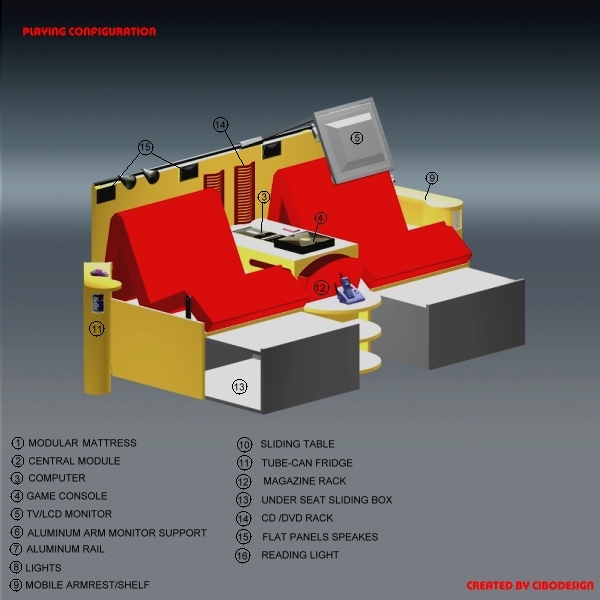 PLAYING CONFIGURATION

15
14
5
9
3
4
12
11
13

① MODULAR MATTRESS
② CENTRAL MODULE
③ COMPUTER
④ GAME CONSOLE
⑤ TV/LCD MONITOR
⑥ ALUMINUM ARM MONITOR SUPPORT
⑦ ALUMINUM RAIL
⑧ LIGHTS
⑨ MOBILE ARMREST/SHELF

⑩ SLIDING TABLE
⑪ TUBE-CAN FRIDGE
⑫ MAGAZINE RACK
⑬ UNDER SEAT SLIDING BOX
⑭ CD /DVD RACK
⑮ FLAT PANELS SPEAKES
⑯ READING LIGHT

CREATED BY CIBODESIGN