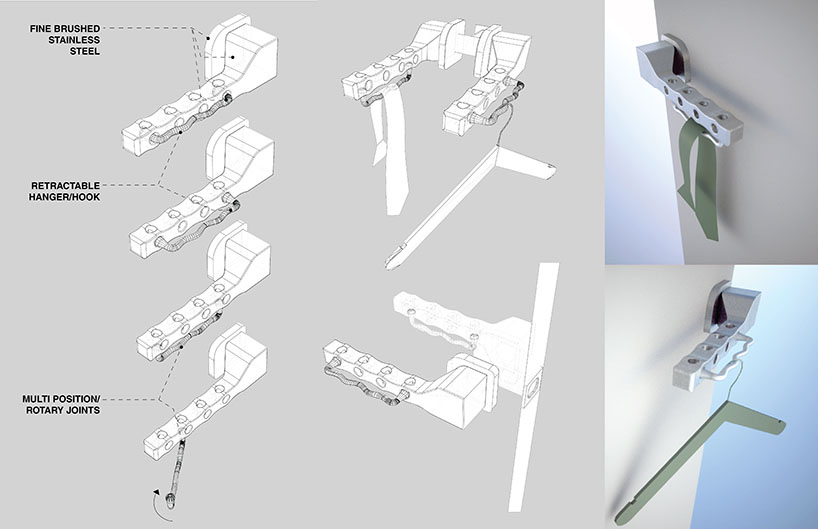 FINE BRUSHED STAINLESS STEEL

RETRACTABLE HANGER/HOOK

MULTI POSITION/ ROTARY JOINTS