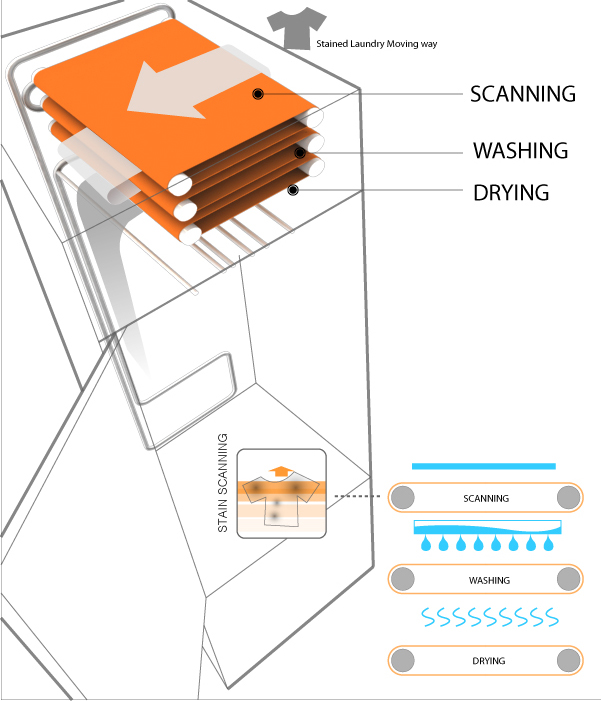 Stained Laundry Moving way

SCANNING

WASHING

DRYING

STAIN SCANNING

SCANNING

WASHING

DRYING