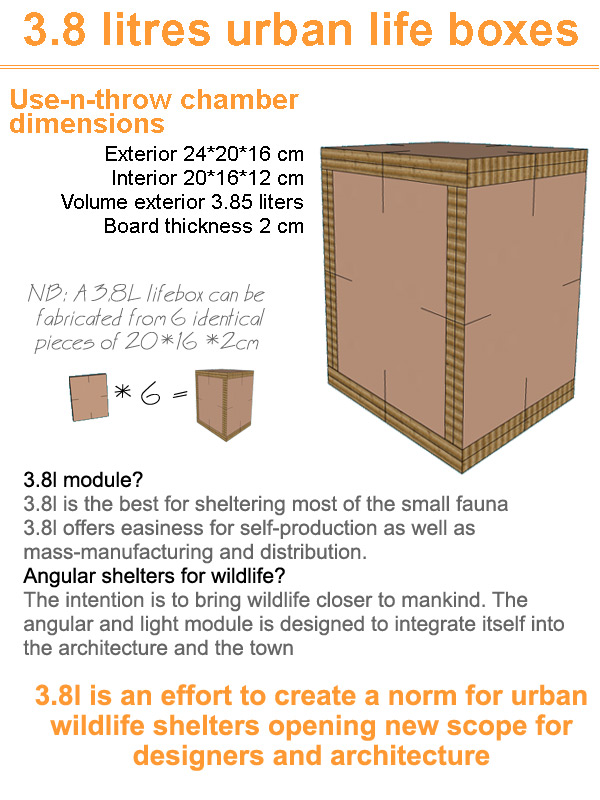 3.8 litres urban life boxes

Use-n-throw chamber dimensions

Exterior 24*20*16 cm
Interior 20*16*12 cm
Volume exterior 3.85 liters
Board thickness 2 cm

NB: A 3.8L lifebox can be fabricated from 6 identical pieces of 20*16 *2cm

* 6 =

3.8l module?
3.8l is the best for sheltering most of the small fauna
3.8l offers easiness for self-production as well as mass-manufacturing and distribution.
Angular shelters for wildlife?
The intention is to bring wildlife closer to mankind. The angular and light module is designed to integrate itself into the architecture and the town

3.8l is an effort to create a norm for urban wildlife shelters opening new scope for designers and architecture