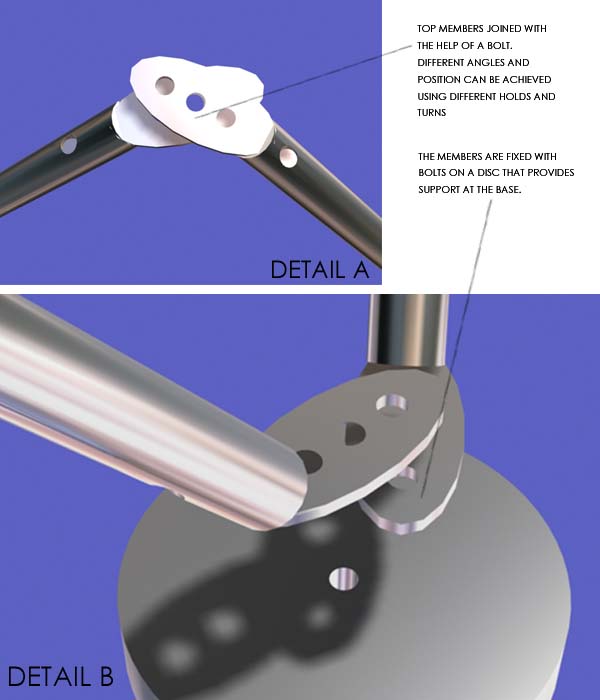 TOP MEMBERS JOINED WITH THE HELP OF A BOLT. DIFFERENT ANGLES AND POSITION CAN BE ACHIEVED USING DIFFERENT HOLDS AND TURNS

THE MEMBERS ARE FIXED WITH BOLTS ON A DISC THAT PROVIDES SUPPORT AT THE BASE.

DETAIL A

DETAIL B