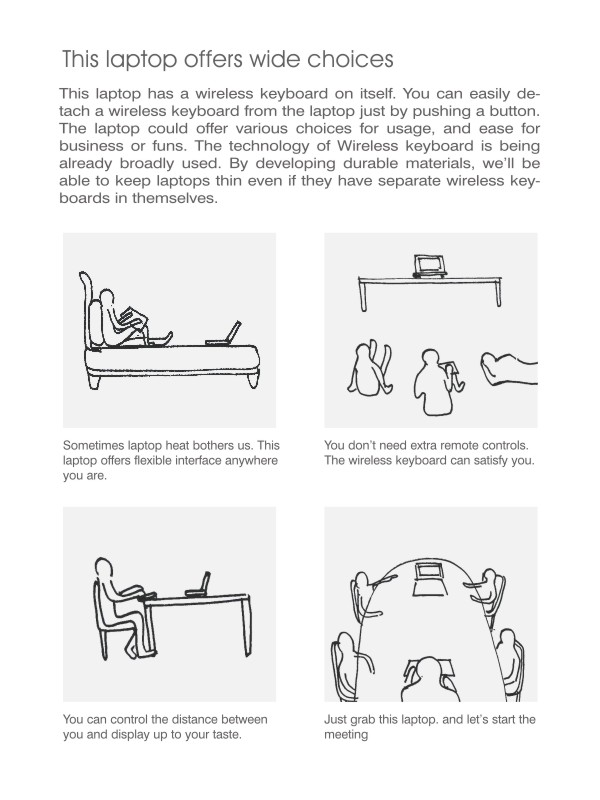 This laptop offers wide choices

This laptop has a wireless keyboard on itself. You can easily detach a wireless keyboard from the laptop just by pushing a button. The laptop could offer various choices for usage, and ease for business or funs. The technology of Wireless keyboard is being already broadly used. By developing durable materials, we'll be able to keep laptops thin even if they have separate wireless keyboards in themselves.

Sometimes laptop heat bothers us. This laptop offers flexible interface anywhere you are.

You don't need extra remote controls. The wireless keyboard can satisfy you.

You can control the distance between you and display up to your taste.

Just grab this laptop. and let's start the meeting