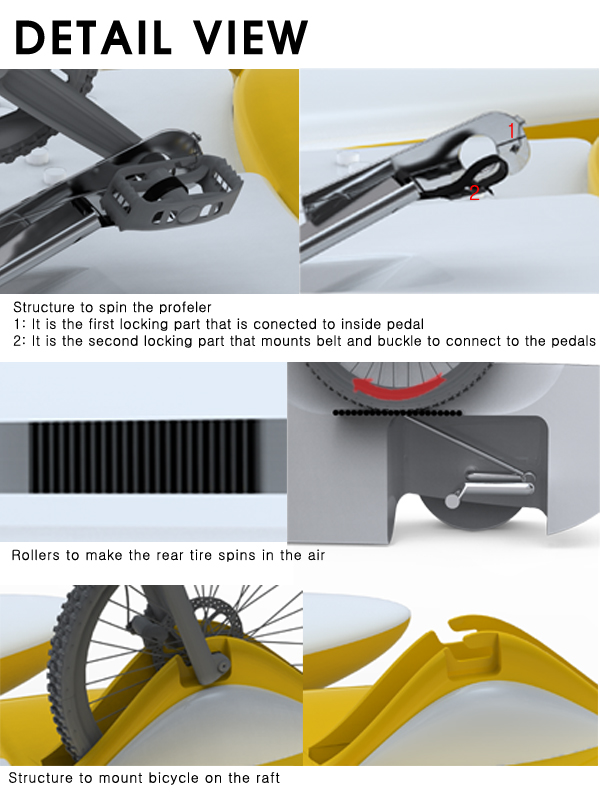 DETAIL VIEW

1

2

Structure to spin the profeler
1: It is the first locking part that is conected to inside pedal
2: It is the second locking part that mounts belt and buckle to connect to the pedals

Rollers to make the rear tire spins in the air

Structure to mount bicycle on the raft