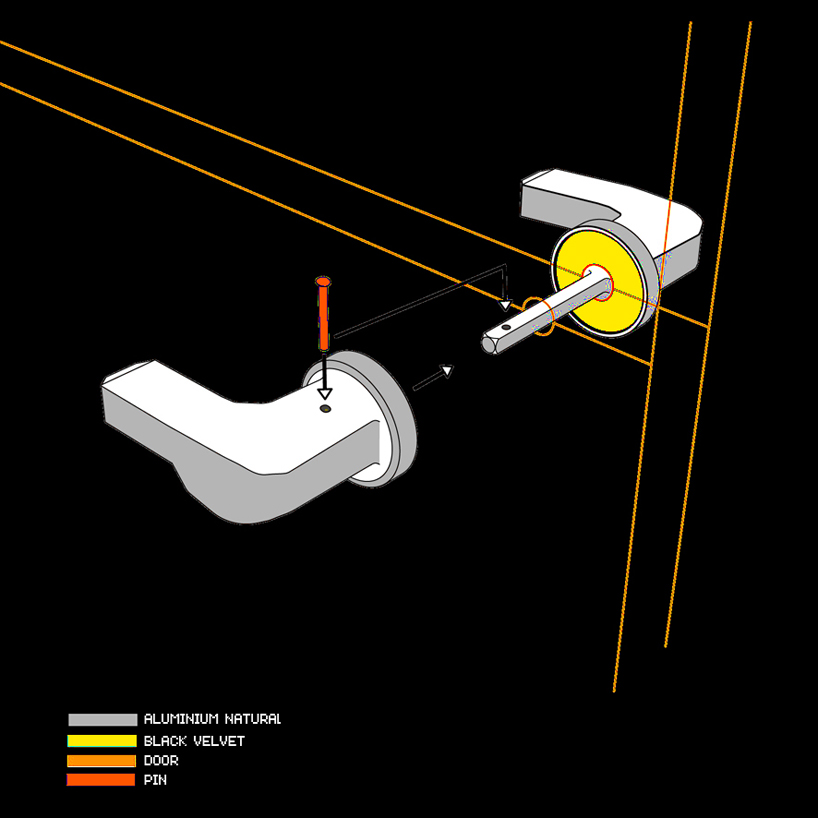 ALUMINIUM NATURAL
BLACK VELVET
DOOR
PIN