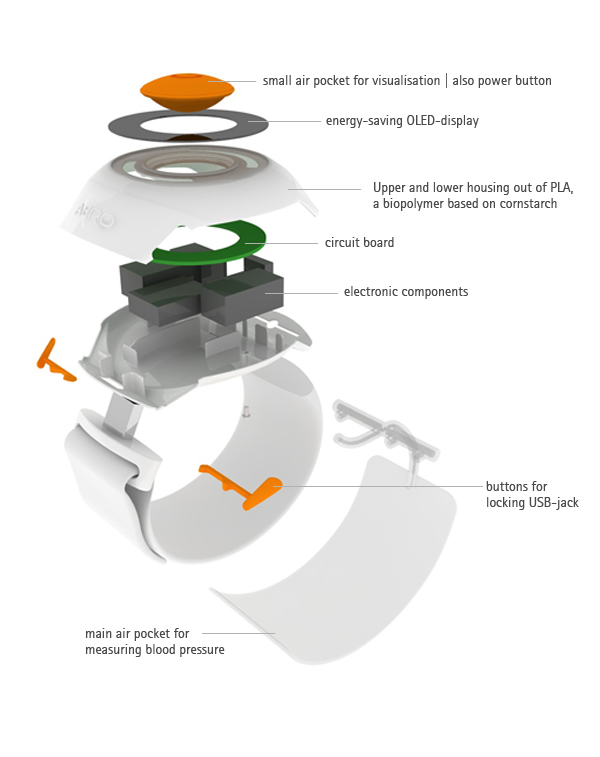 small air pocket for visualisation | also power button

energy-saving OLED-display

Upper and lower housing out of PLA, a biopolymer based on cornstarch

AERO

circuit board

electronic components

buttons for locking USB-jack

main air pocket for measuring blood pressure