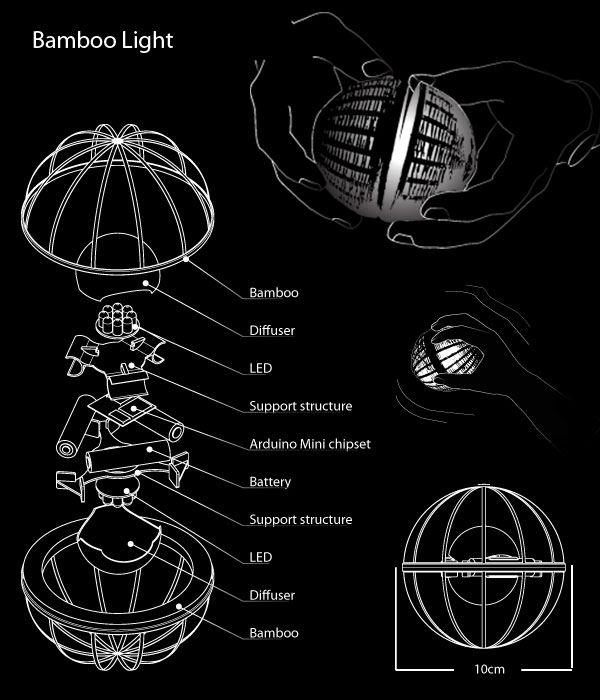 Bamboo Light

Bamboo

Diffuser

LED

Support structure

Arduino Mini chipset

Battery

Support structure

LED

Diffuser

Bamboo

10cm