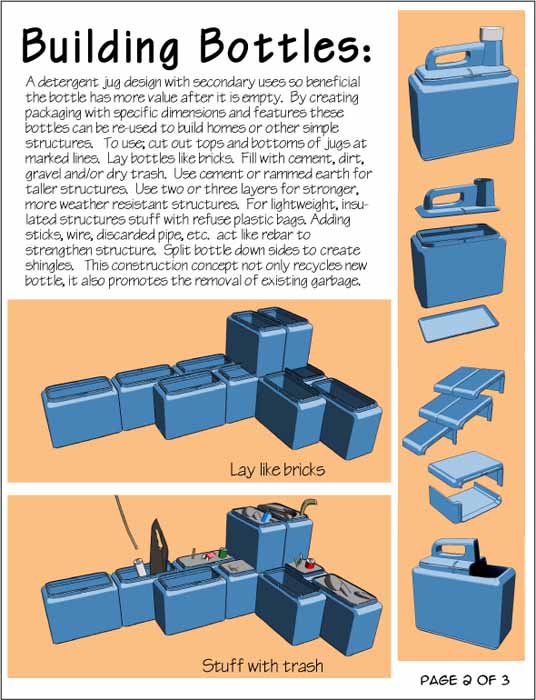 Building Bottles:

A detergent jug design with secondary uses so beneficial the bottle has more value after it is empty. By creating packaging with specific dimensions and features these bottles can be re-used to build homes or other simple structures. To use; cut out tops and bottoms of jugs at marked lines. Lay bottles like bricks. Fill with cement, dirt, gravel and/or dry trash. Use cement or rammed earth for taller structures. Use two or three layers for stronger, more weather resistant structures. For lightweight, insulated structures stuff with refuse plastic bags. Adding sticks, wire, discarded pipe, etc. act like rebar to strengthen structure. Split bottle down sides to create shingles. This construction concept not only recycles new bottle, it also promotes the removal of existing garbage.

Lay like bricks

Stuff with trash

PAGE 2 OF 3