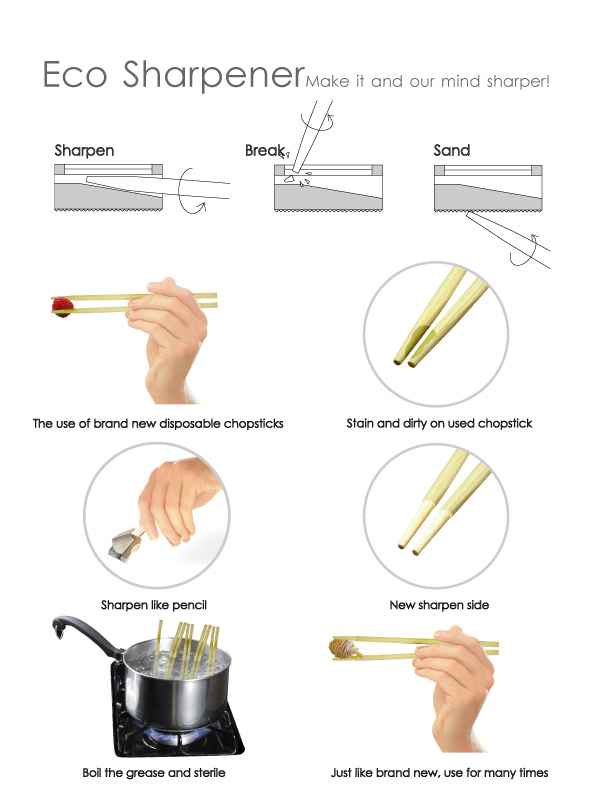 Eco Sharpener Make it and our mind sharper!

Sharpen

Break

Sand

The use of brand new disposable chopsticks

Stain and dirty on used chopstick

Sharpen like pencil

New sharpen side

Boil the grease and sterile

Just like brand new, use for many times