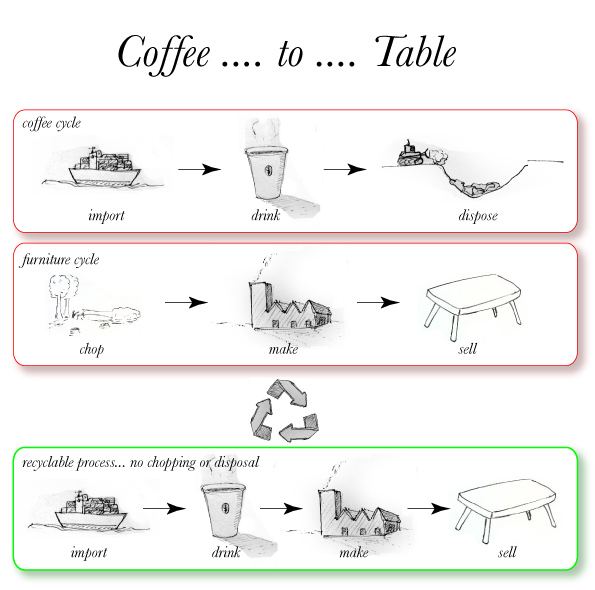 Coffee .... to .... Table

coffee cycle

import

drink

dispose

furniture cycle

chop

make

sell

recyclable process... no chopping or disposal

import

drink

make

sell