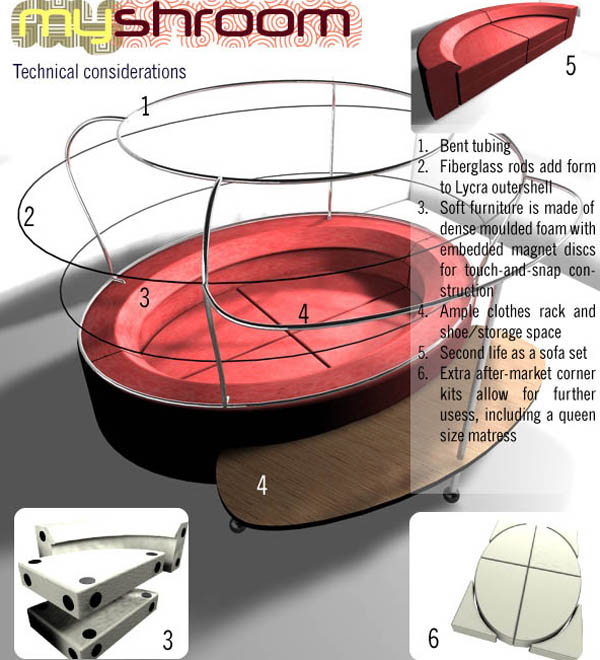 myshroom

Technical considerations

1

2

3

4

4

5

1. Bent tubing
2. Fiberglass rods add form to Lycra outershell
3. Soft furniture is made of dense moulded foam with embedded magnet discs for touch-and-snap construction
4. Ample clothes rack and shoe/storage space
5. Second life as a sofa set
6. Extra after-market corner kits allow for further usess, including a queen size matress

3

6