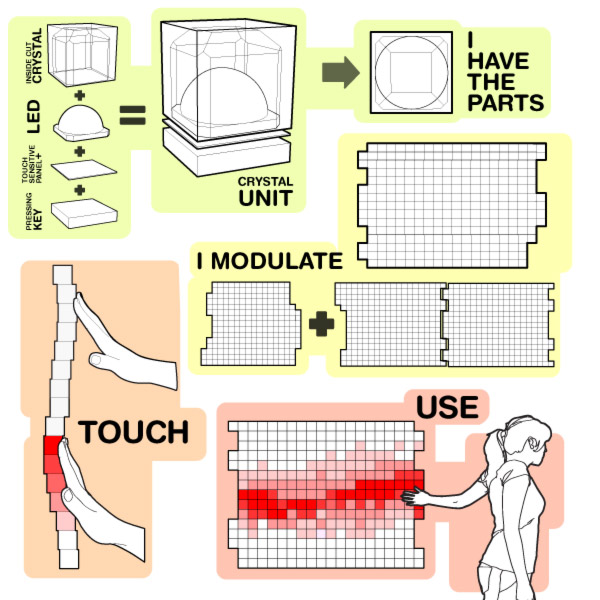 INSIDE CUT CRYSTAL

+

LED

+

TOUCH SENSITIVE PANEL+

+

PRESSING KEY

=

CRYSTAL UNIT

I HAVE THE PARTS

I MODULATE

+

TOUCH

USE