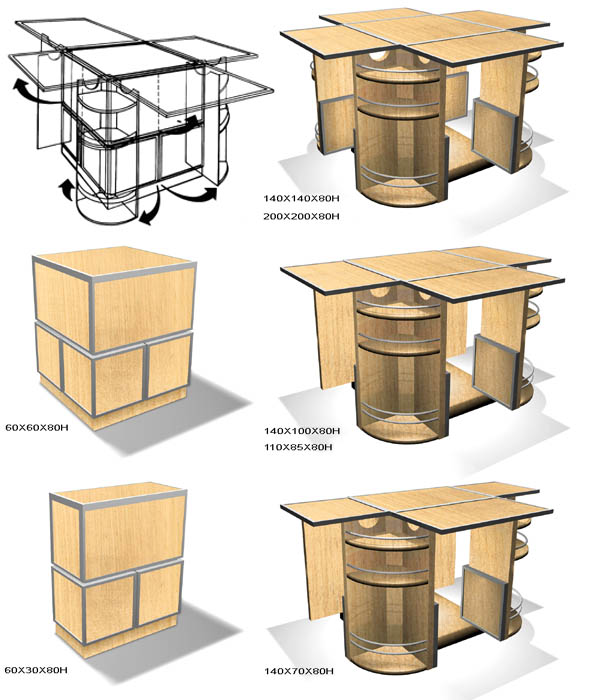 140X140X80H
200X200X80H

60X60X80H

140X100X80H
110X85X80H

60X30X80H

140X70X80H