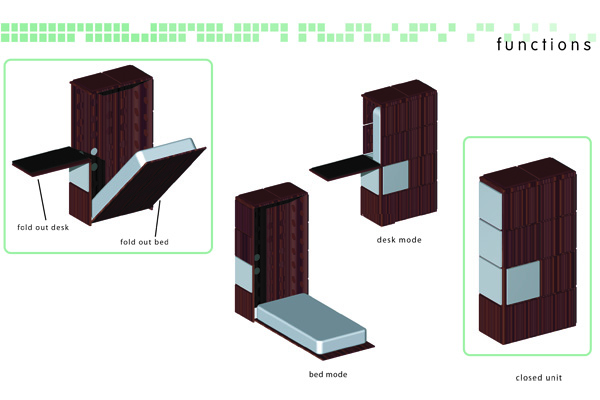 functions

fold out desk

fold out bed

desk mode

bed mode

closed unit