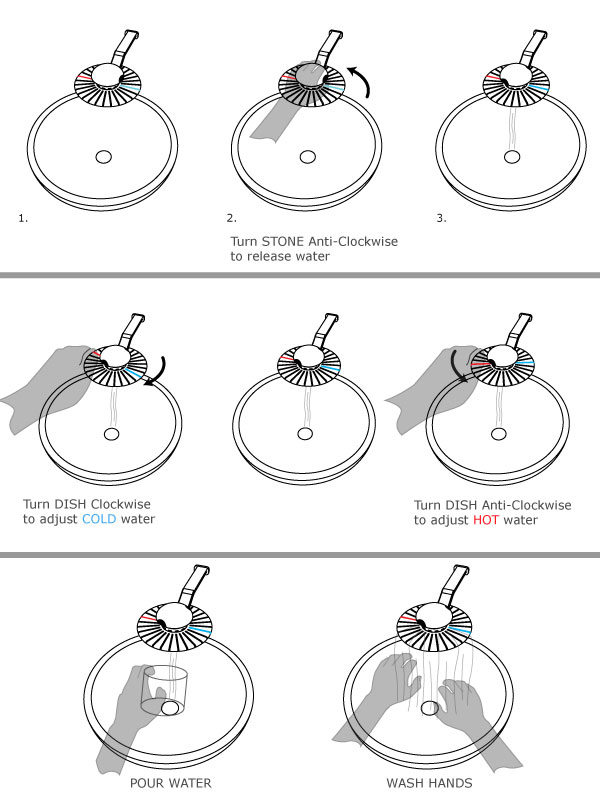 1.

2.

3.

Turn STONE Anti-Clockwise to release water

Turn DISH Clockwise to adjust COLD water

Turn DISH Anti-Clockwise to adjust HOT water

POUR WATER

WASH HANDS