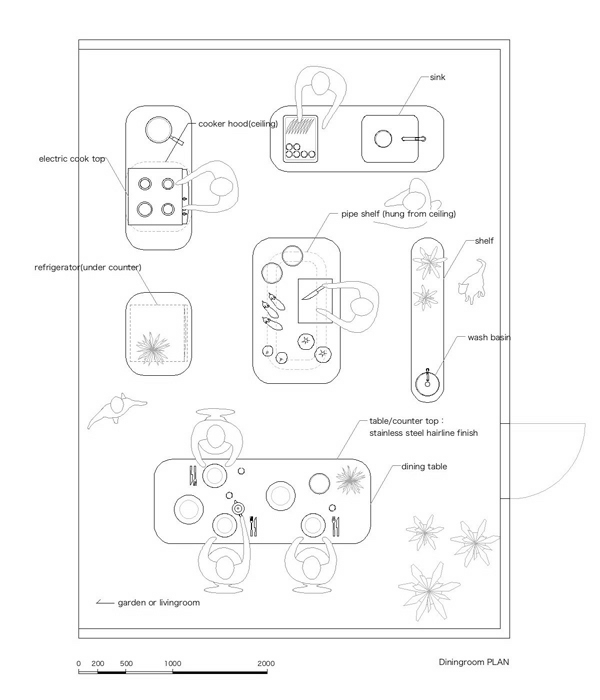 sink

cooker hood(ceiling)

electric cook top

pipe shelf (hung from ceiling)

shelf

refrigerator(under counter)

wash basin

table/counter top :
stainless steel hairline finish

dining table

garden or livingroom

0 200 500 1000 2000

Diningroom PLAN