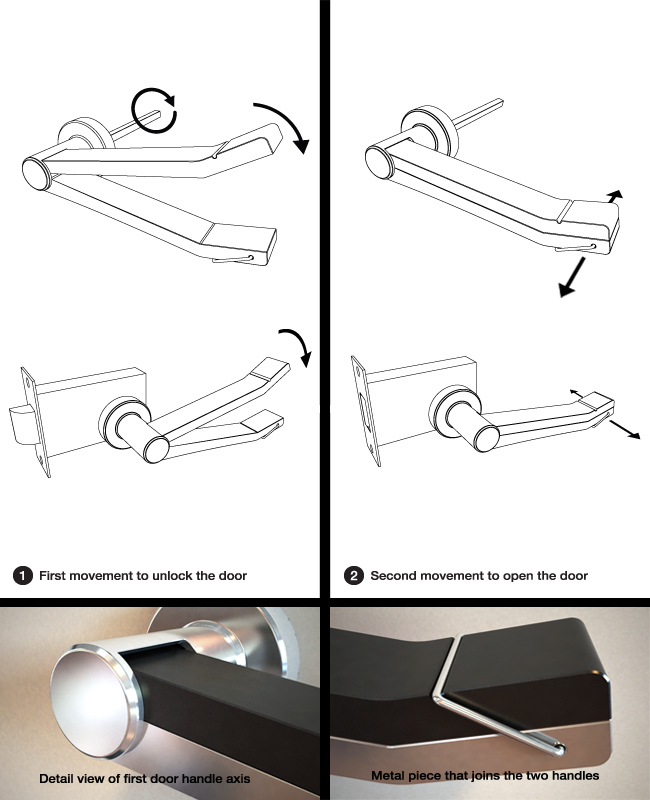 1 First movement to unlock the door

2 Second movement to open the door

Detail view of first door handle axis

Metal piece that joins the two handles