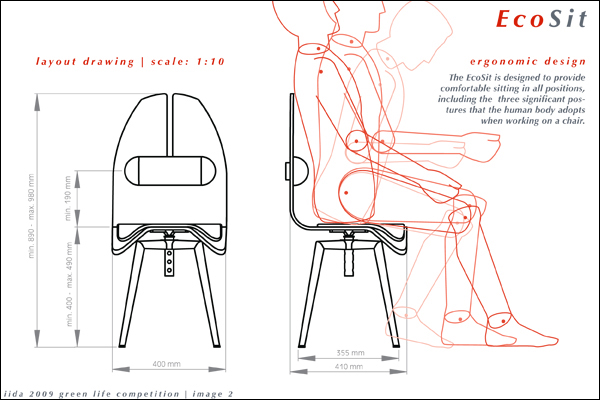 EcoSit

layout drawing | scale: 1:10

ergonomic design

The EcoSit is designed to provide comfortable sitting in all positions, including the three significant postures that the human body adopts when working on a chair.

min. 890 - max. 980 mm

min. 190 mm

min. 400 - max. 490 mm

400 mm

355 mm

410 mm

iida 2009 green life competition | image 2