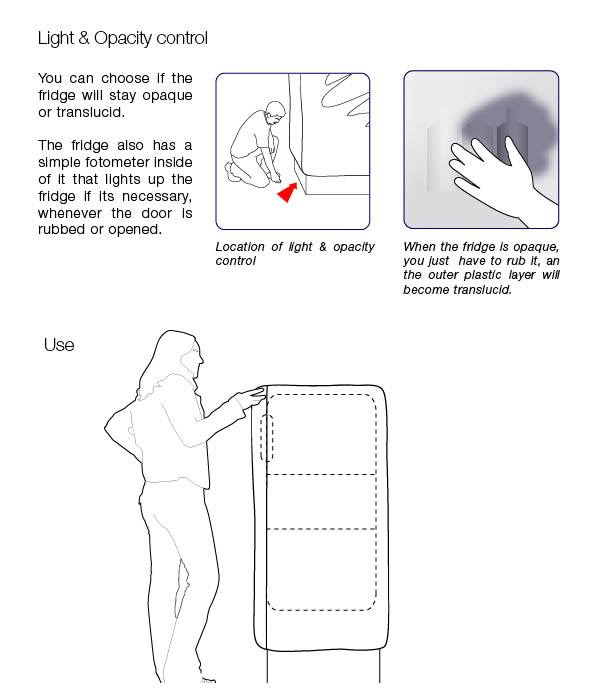 Light & Opacity control

You can choose if the fridge will stay opaque or translucid.

The fridge also has a simple fotometer inside of it that lights up the fridge if its necessary, whenever the door is rubbed or opened.

Location of light & opacity control

When the fridge is opaque, you just have to rub it, an the outer plastic layer will become translucid.

Use