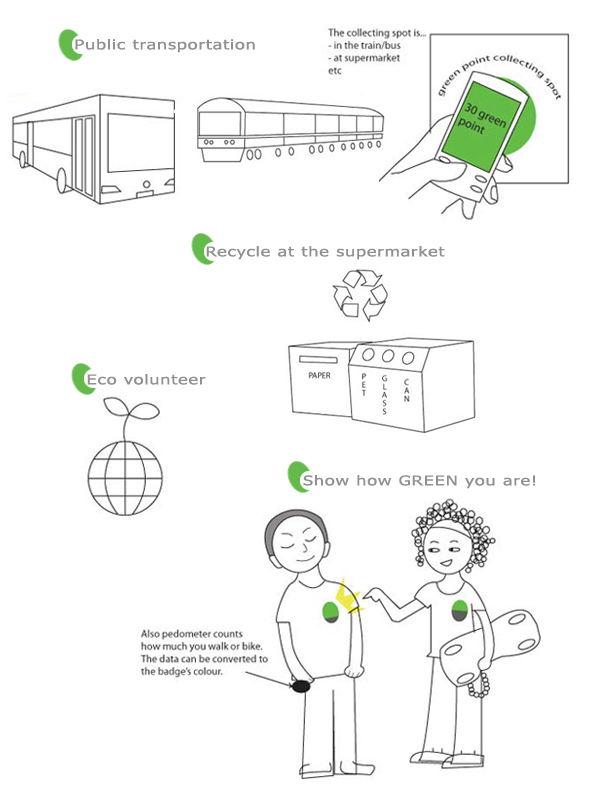 Public transportation

The collecting spot is...
- in the train/bus
- at supermarket
etc

green point collecting spot

30 green point

Recycle at the supermarket

PAPER

PET

GLASS

CAN

Eco volunteer

Show how GREEN you are!

Also pedometer counts how much you walk or bike. The data can be converted to the badge's colour.