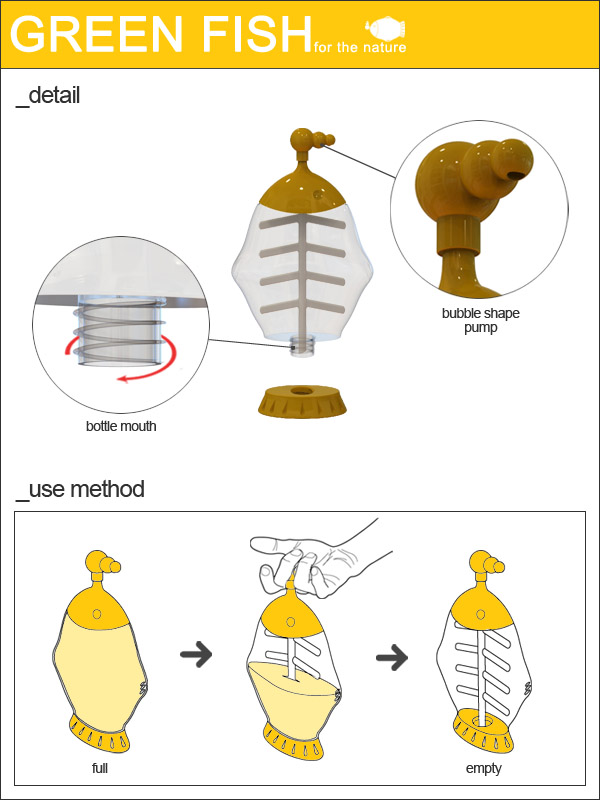 GREEN FISH for the nature

_detail

bubble shape pump

bottle mouth

_use method

full

empty