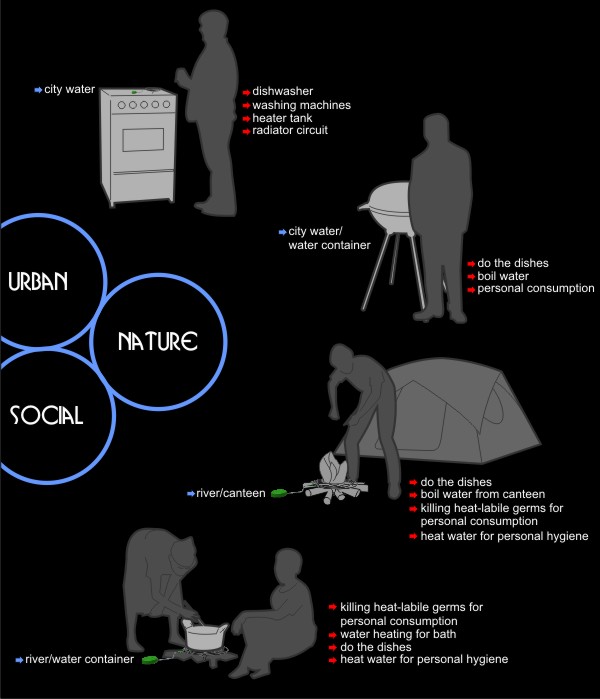 city water

dishwasher
washing machines
heater tank
radiator circuit

city water/
water container

do the dishes
boil water
personal consumption

URBAN

NATURE

SOCIAL

river/canteen

do the dishes
boil water from canteen
killing heat-labile germs for personal consumption
heat water for personal hygiene

river/water container

killing heat-labile germs for personal consumption
water heating for bath
do the dishes
heat water for personal hygiene