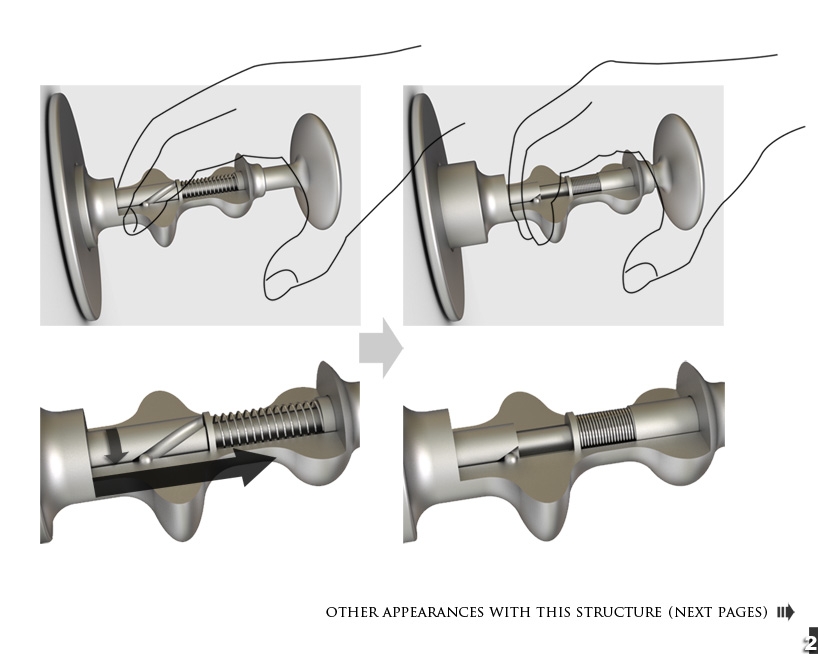 OTHER APPEARANCES WITH THIS STRUCTURE (NEXT PAGES)

2