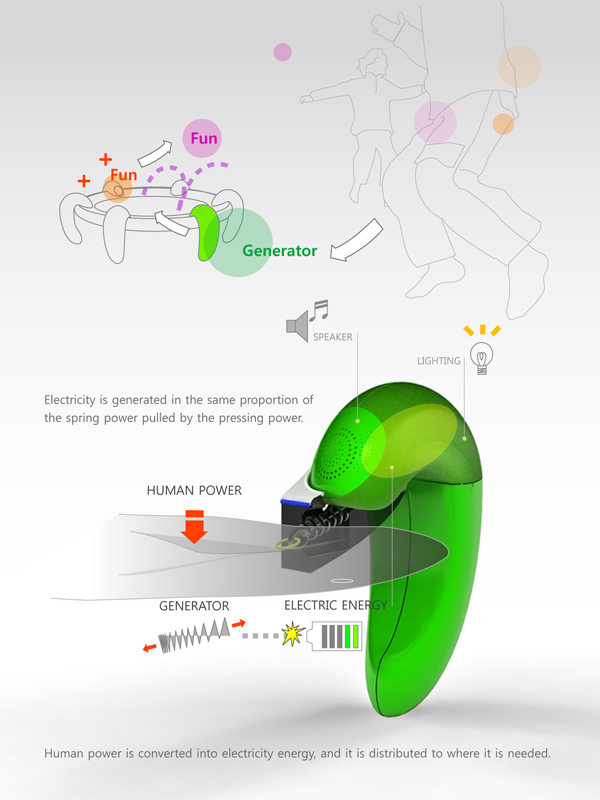 Fun

+
+
Fun

Generator

SPEAKER

LIGHTING

Electricity is generated in the same proportion of the spring power pulled by the pressing power.

HUMAN POWER

GENERATOR

ELECTRIC ENERGY

Human power is converted into electricity energy, and it is distributed to where it is needed.