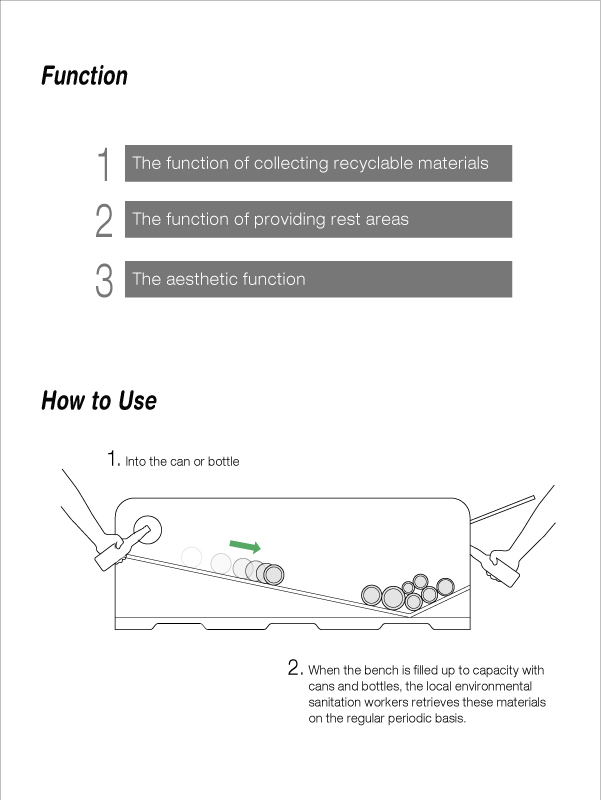 Function

1 The function of collecting recyclable materials

2 The function of providing rest areas

3 The aesthetic function

How to Use

1. Into the can or bottle

2. When the bench is filled up to capacity with cans and bottles, the local environmental sanitation workers retrieves these materials on the regular periodic basis.