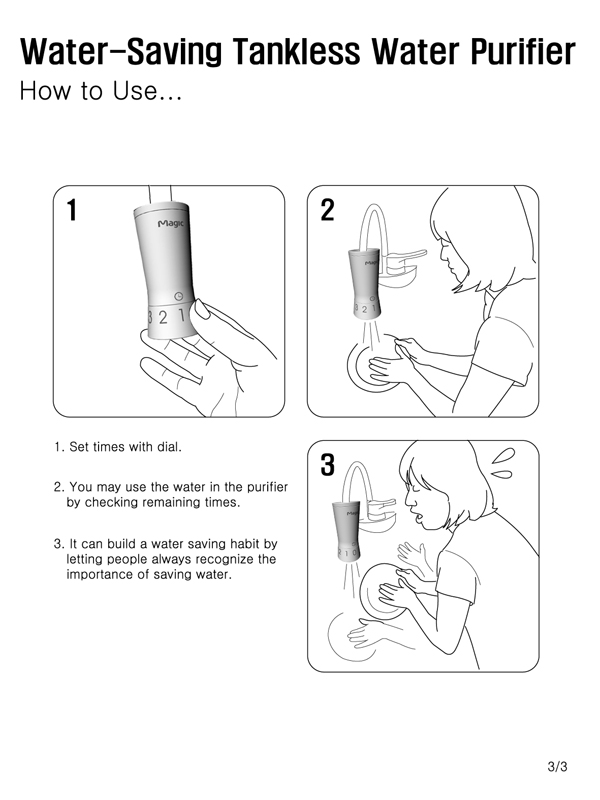 Water-Saving Tankless Water Purifier
How to Use...

1

Magic

3 2 1

2

Magic

3 2 1

1. Set times with dial.

2. You may use the water in the purifier by checking remaining times.

3. It can build a water saving habit by letting people always recognize the importance of saving water.

3

Magic

2 1 0

3/3