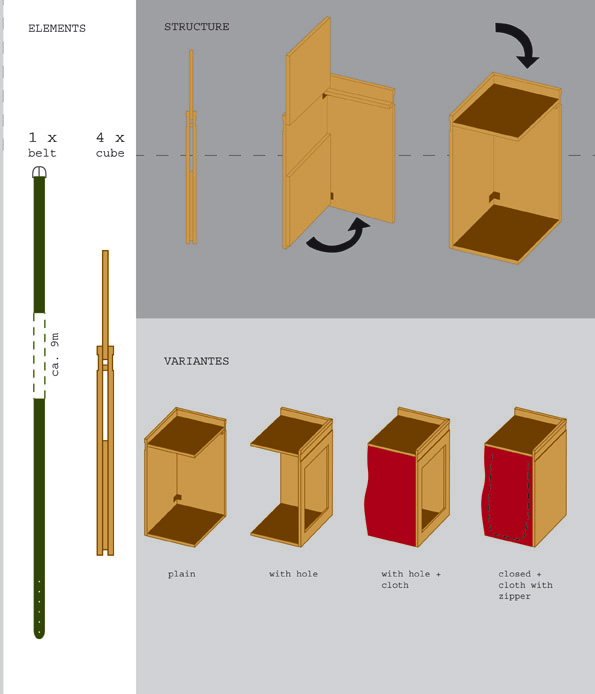 ELEMENTS

1 x
belt

4 x
cube

ca. 9m

STRUCTURE

VARIANTES

plain

with hole

with hole + cloth

closed + cloth with zipper