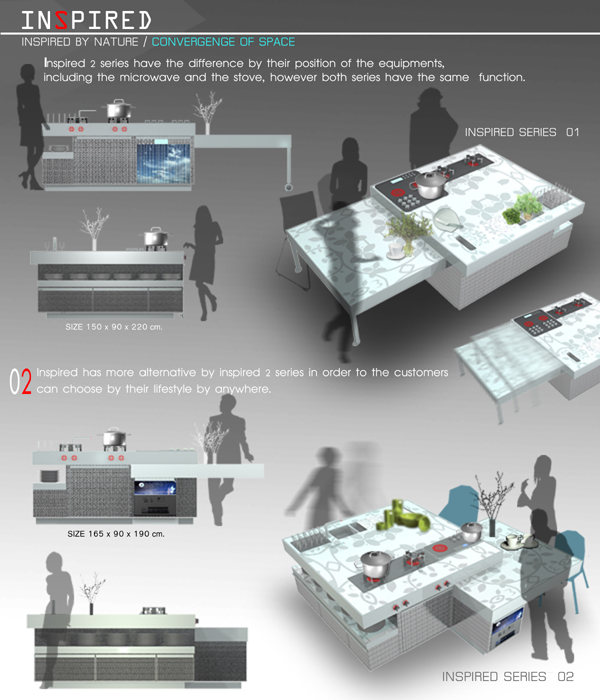 INSPIRED

INSPIRED BY NATURE / CONVERGENGE OF SPACE

Inspired 2 series have the difference by their position of the equipments, including the microwave and the stove, however both series have the same function.

INSPIRED SERIES 01

SIZE 150 x 90 x 220 cm.

02 Inspired has more alternative by inspired 2 series in order to the customers can choose by their lifestyle by anywhere.

SIZE 165 x 90 x 190 cm.

INSPIRED SERIES 02