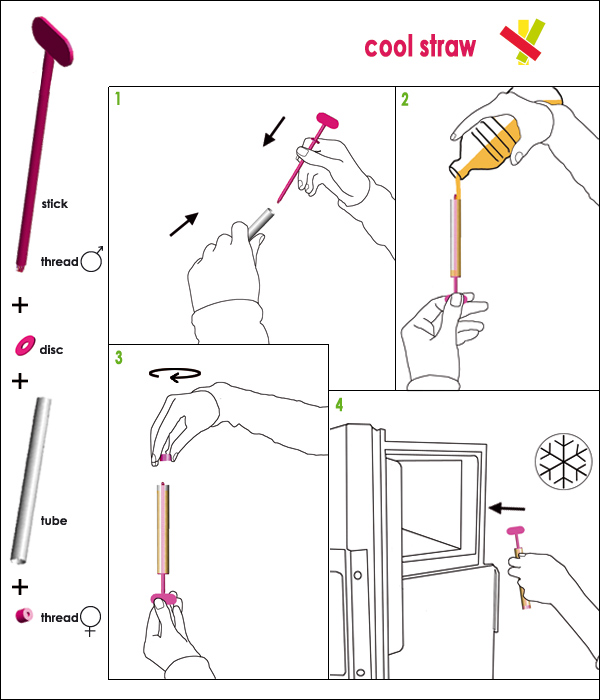 cool straw

stick

thread ♂

+

disc

+

tube

+

thread ♀

1

2

3

4