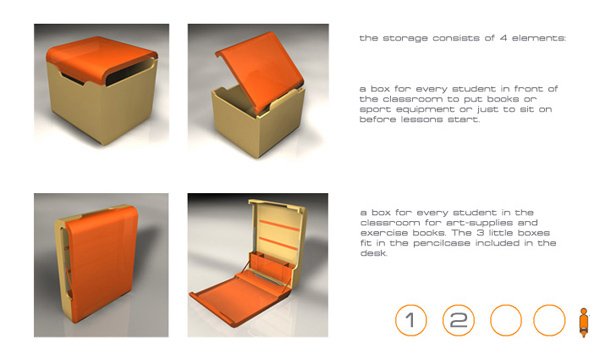 the storage consists of 4 elements:

a box for every student in front of the classroom to put books or sport equipment or just to sit on before lessons start.

a box for every student in the classroom for art-supplies and exercise books. The 3 little boxes fit in the pencilcase included in the desk.

1 2