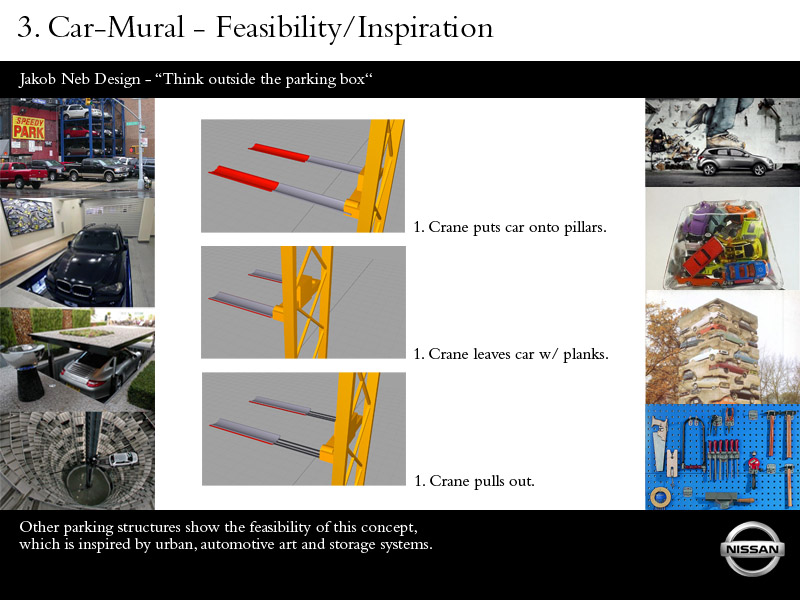 3. Car-Mural - Feasibility/Inspiration

Jakob Neb Design - “Think outside the parking box“

SPEEDY PARK

1. Crane puts car onto pillars.

1. Crane leaves car w/ planks.

1. Crane pulls out.

Other parking structures show the feasibility of this concept, which is inspired by urban, automotive art and storage systems.

NISSAN