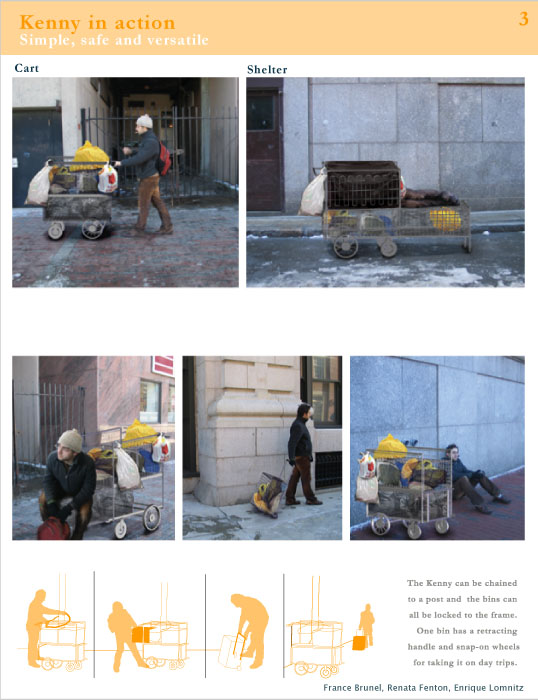 Kenny in action
Simple, safe and versatile

3

Cart

Shelter

The Kenny can be chained to a post and the bins can all be locked to the frame. One bin has a retracting handle and snap-on wheels for taking it on day trips.

France Brunel, Renata Fenton, Enrique Lomnitz