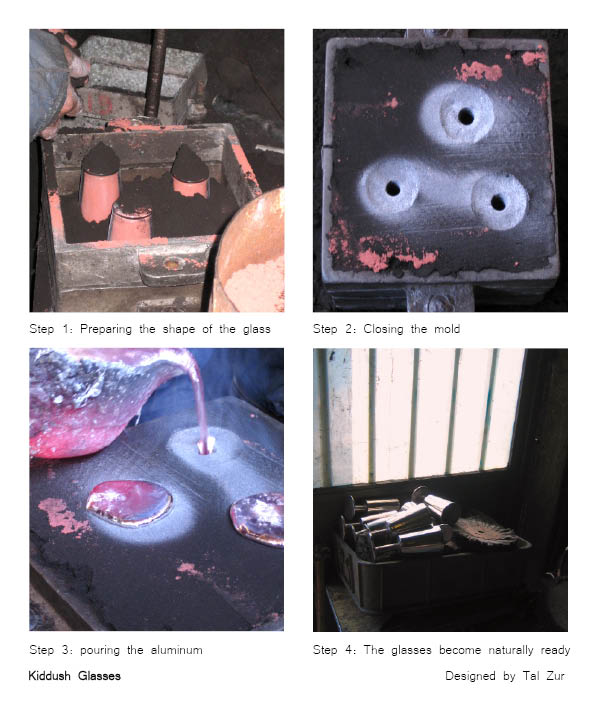 Step 1: Preparing the shape of the glass

Step 2: Closing the mold

Step 3: pouring the aluminum

Step 4: The glasses become naturally ready

Kiddush Glasses

Designed by Tal Zur