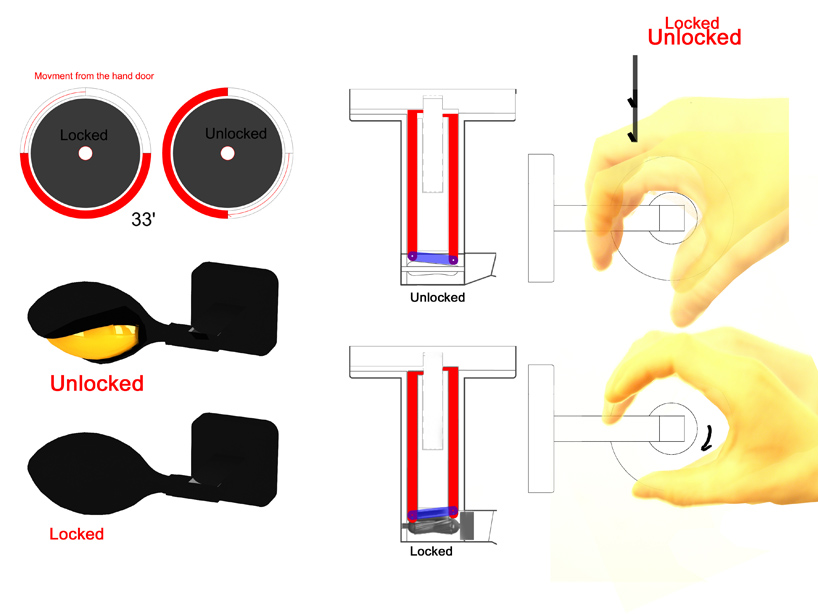 Movment from the hand door

Locked

Unlocked

33'

Unlocked

Locked

Unlocked

Locked

Locked
Unlocked