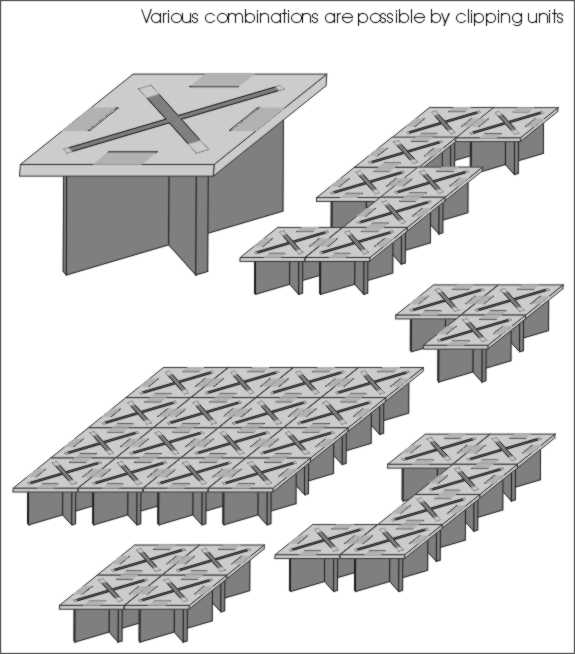 Various combinations are possible by clipping units