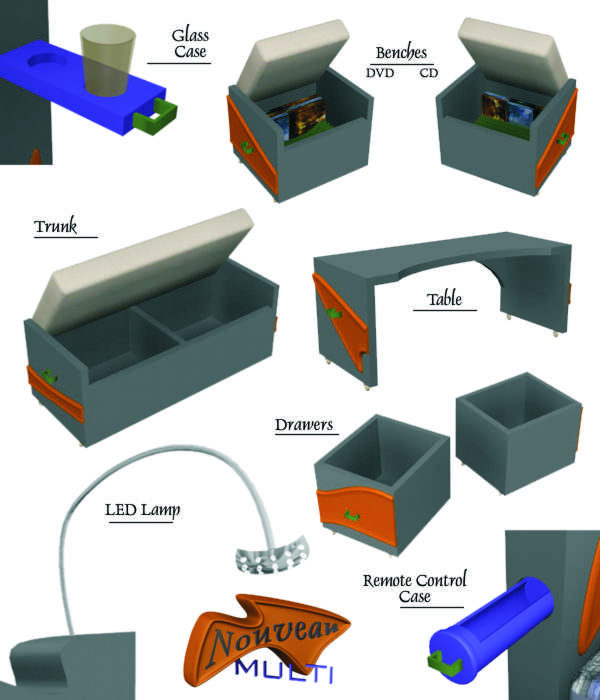 Glass Case

Benches
DVD CD

Trunk

Table

Drawers

LED Lamp

Remote Control Case

Nouveau
MULTI