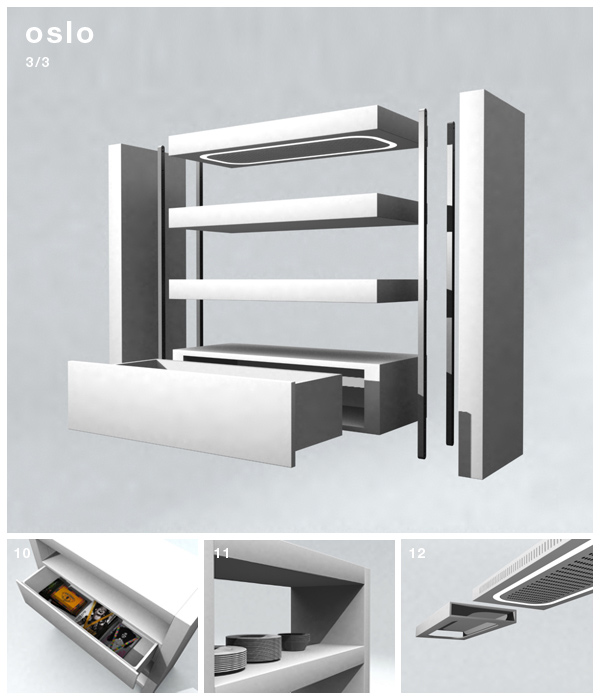 oslo
3/3

10

11

12