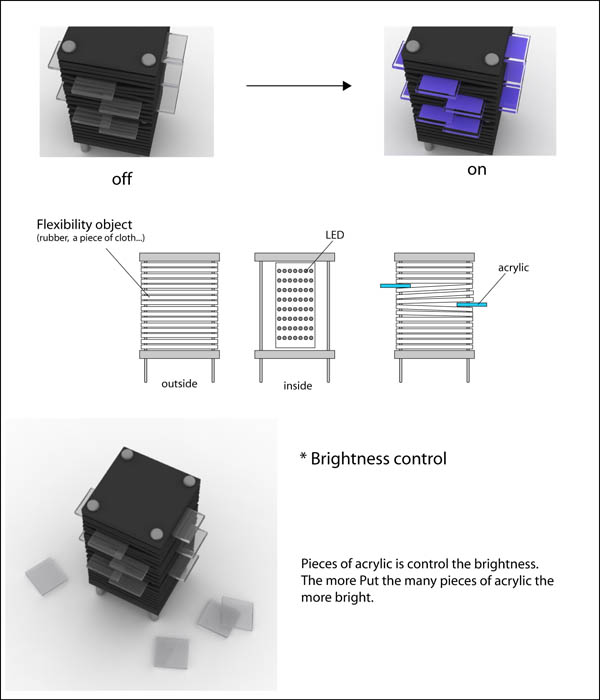 off

on

Flexibility object
(rubber, a piece of cloth...)

LED

acrylic

outside

inside

* Brightness control

Pieces of acrylic is control the brightness. The more Put the many pieces of acrylic the more bright.