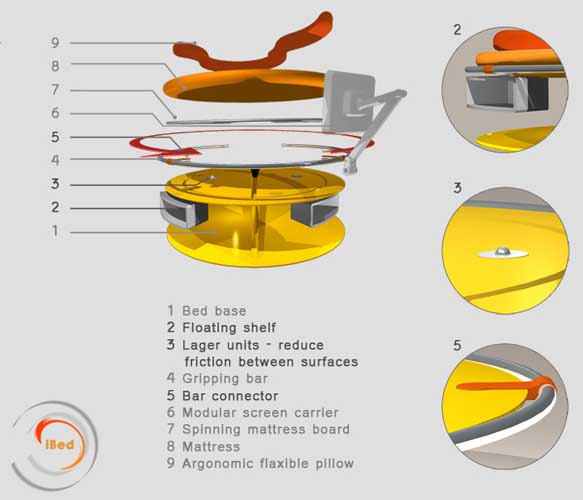 9
8
7
6
5
4
3
2
1

2

3

5

1 Bed base
2 Floating shelf
3 Lager units - reduce friction between surfaces
4 Gripping bar
5 Bar connector
6 Modular screen carrier
7 Spinning mattress board
8 Mattress
9 Argonomic flaxible pillow

iBed