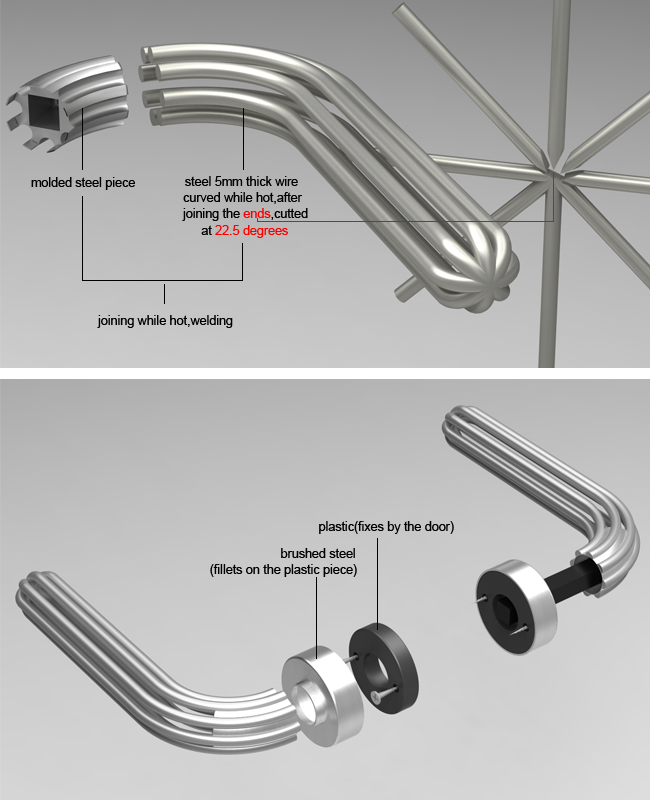 molded steel piece

steel 5mm thick wire curved while hot,after joining the ends,cutted at 22.5 degrees

joining while hot,welding

plastic(fixes by the door)

brushed steel
(fillets on the plastic piece)