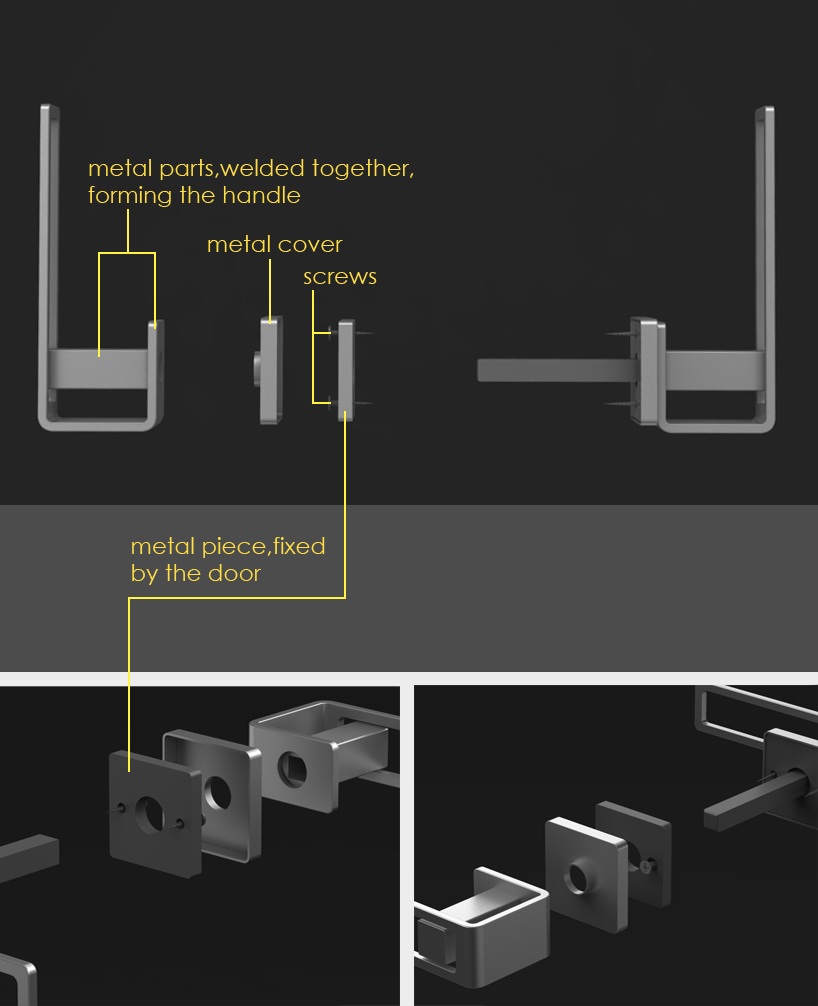 metal parts,welded together, forming the handle

metal cover

screws

metal piece,fixed by the door