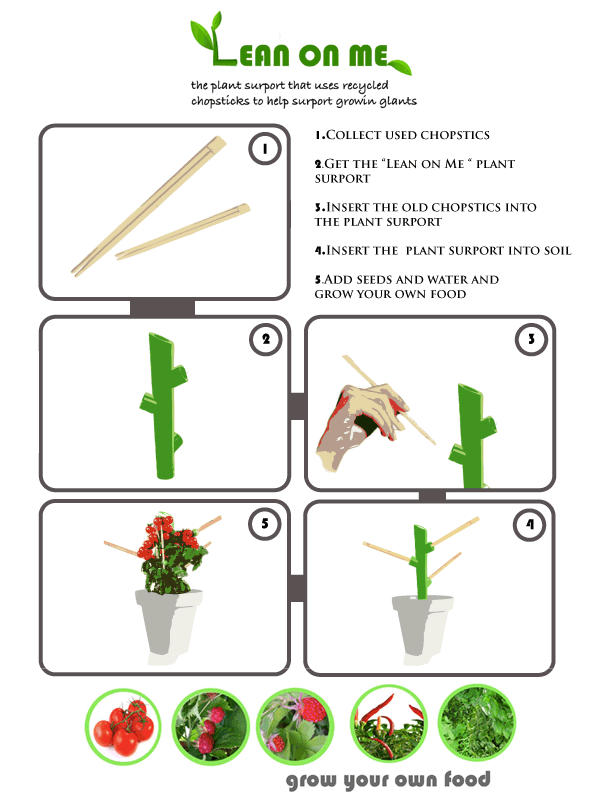 LEAN ON ME

the plant surport that uses recycled chopsticks to help surport growin glants

1

1.COLLECT USED CHOPSTICS

2.GET THE "LEAN ON ME " PLANT SURPORT

3.INSERT THE OLD CHOPSTICS INTO THE PLANT SURPORT

4.INSERT THE PLANT SURPORT INTO SOIL

5.ADD SEEDS AND WATER AND GROW YOUR OWN FOOD

2

3

5

4

grow your own food