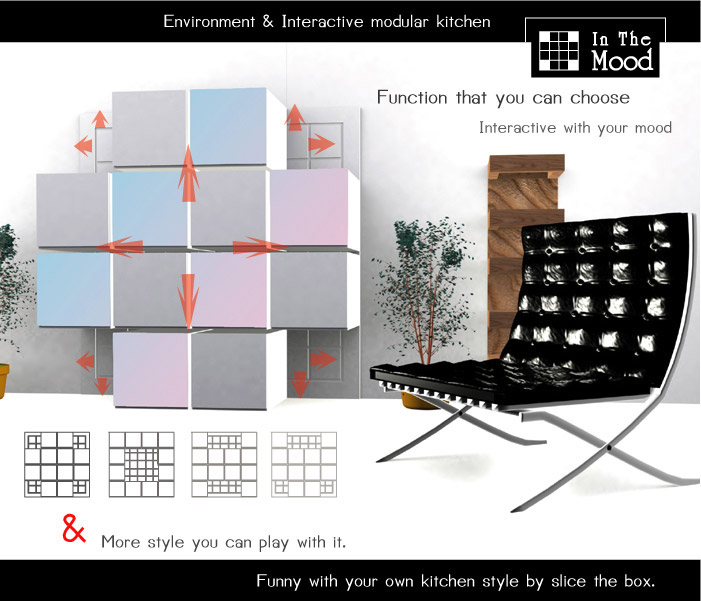 Environment & Interactive modular kitchen

In The Mood

Function that you can choose

Interactive with your mood

& More style you can play with it.

Funny with your own kitchen style by slice the box.