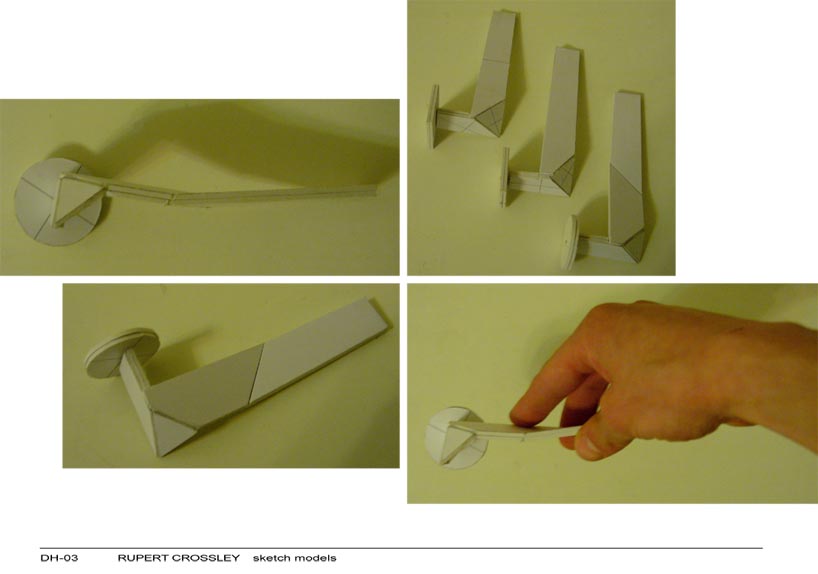 DH-03 RUPERT CROSSLEY sketch models