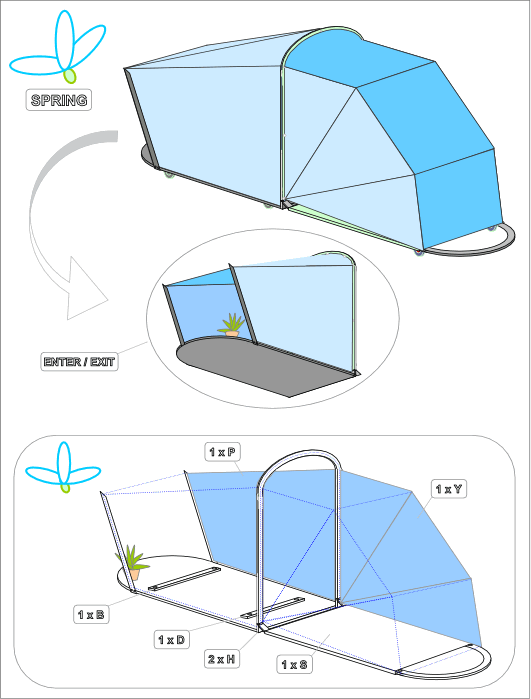 SPRING

ENTER / EXIT

1 x P

1 x Y

1 x B

1 x D

2 x H

1 x S