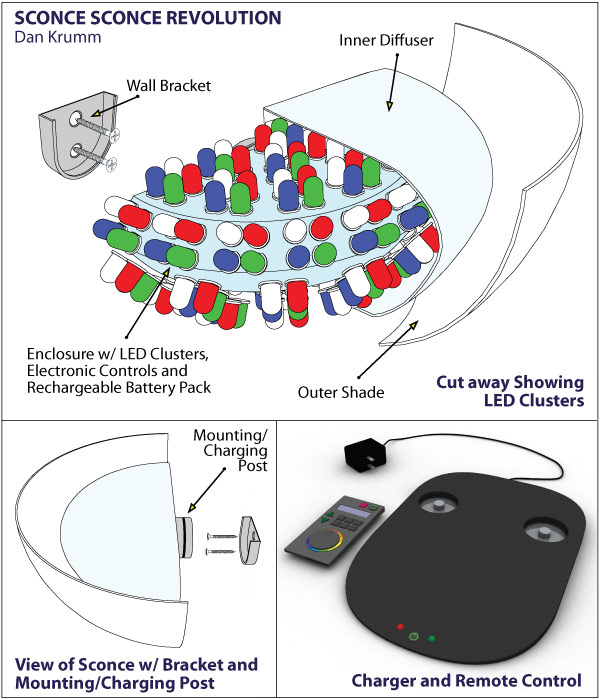 SCONCE SCONCE REVOLUTION
Dan Krumm

Inner Diffuser

Wall Bracket

Enclosure w/ LED Clusters, Electronic Controls and Rechargeable Battery Pack

Outer Shade

Cut away Showing LED Clusters

Mounting/ Charging Post

View of Sconce w/ Bracket and Mounting/Charging Post

Charger and Remote Control