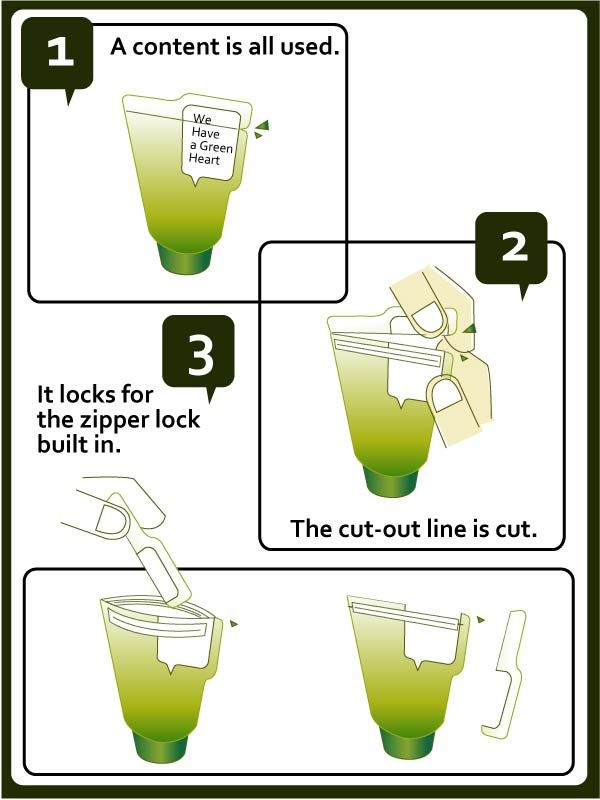 1

A content is all used.

We Have a Green Heart

2

The cut-out line is cut.

3

It locks for the zipper lock built in.